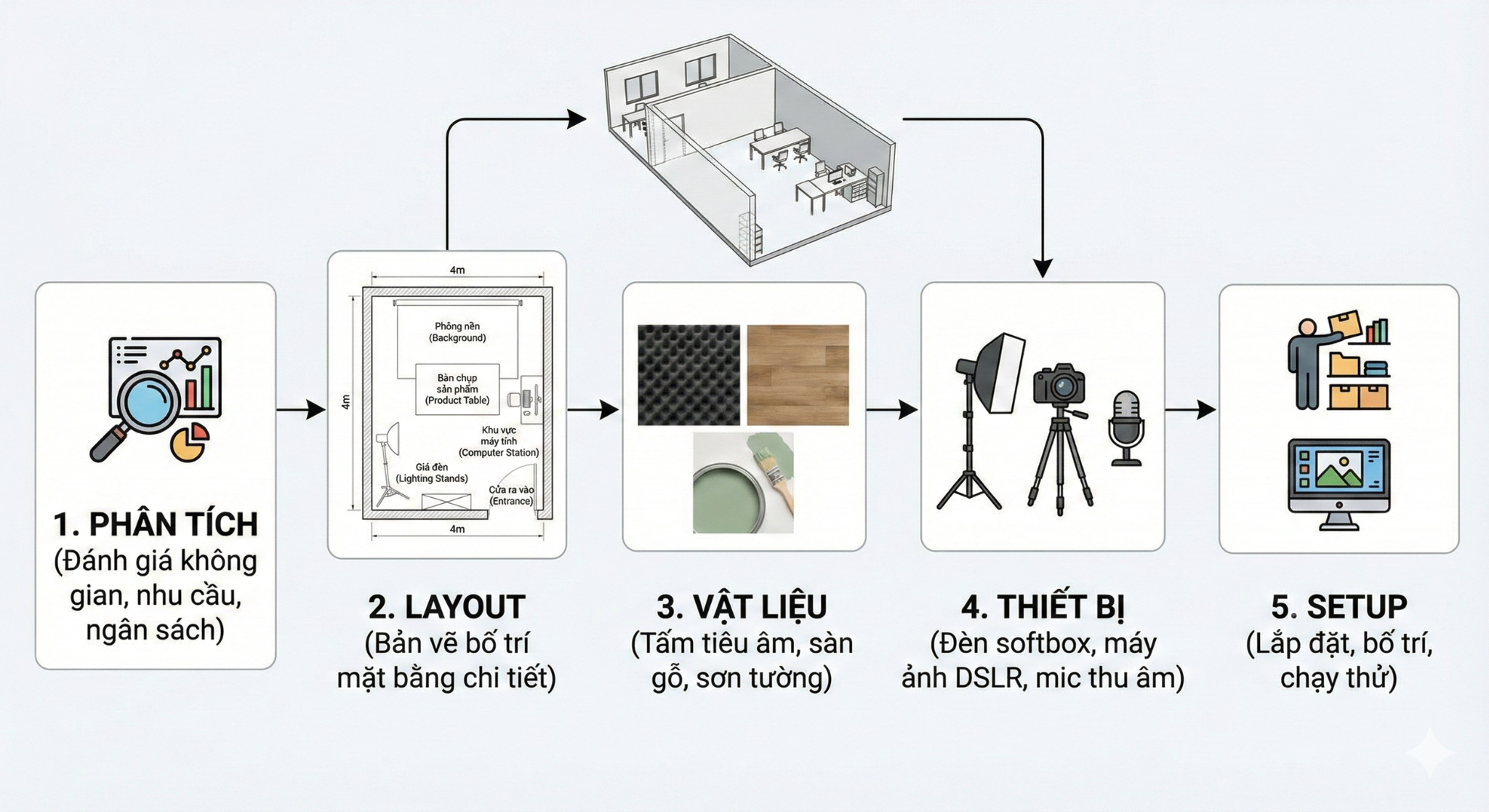 1. PHÂN TÍCH
(Đánh giá không gian, nhu cầu, ngân sách)

4m
4m
Phông nền
(Background)
Bàn chụp
sản phẩm
(Product Table)
Khu vực
máy tính
(Computer Station)
Giá đèn
(Lighting Stands)
Cửa ra vào
(Entrance)
4m

2. LAYOUT
(Bản vẽ bố trí mặt bằng chi tiết)

3. VẬT LIỆU
(Tấm tiêu âm, sàn gỗ, sơn tường)

4. THIẾT BỊ
(Đèn softbox, máy ảnh DSLR, mic thu âm)

5. SETUP
(Lắp đặt, bố trí, chạy thử)